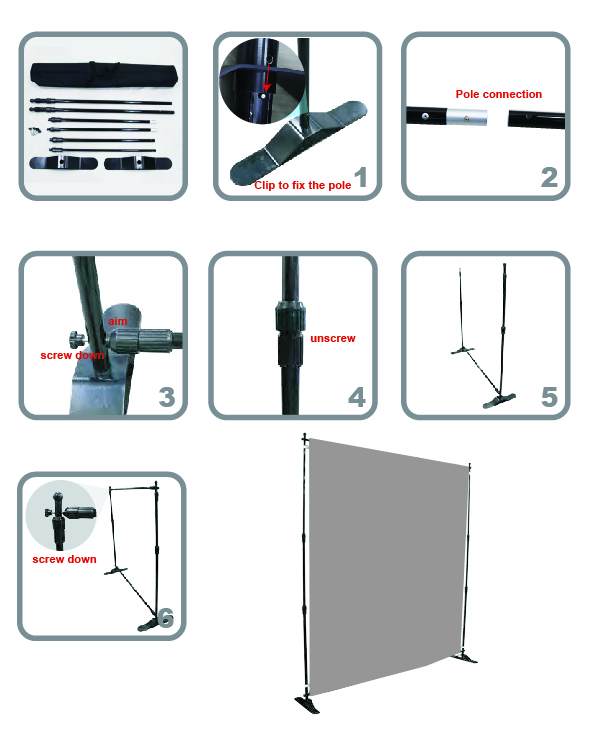 Clip to fix the pole
1

Pole connection
2

aim
screw down
3

unscrew
4

5

screw down
6